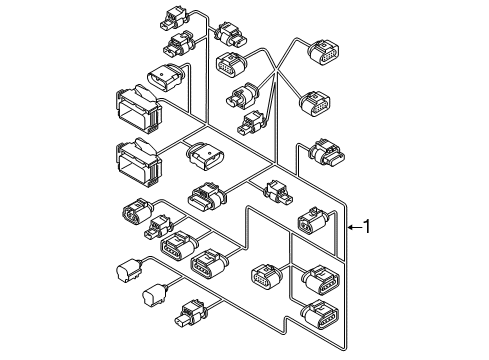 1