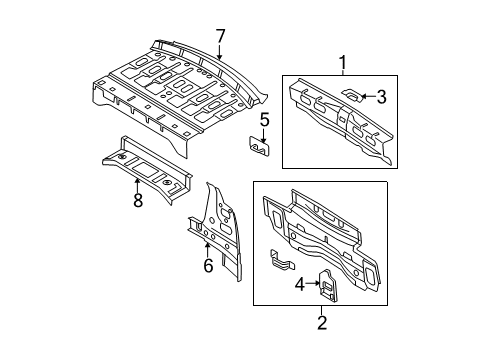 7
1
3
5
8
6
4
2