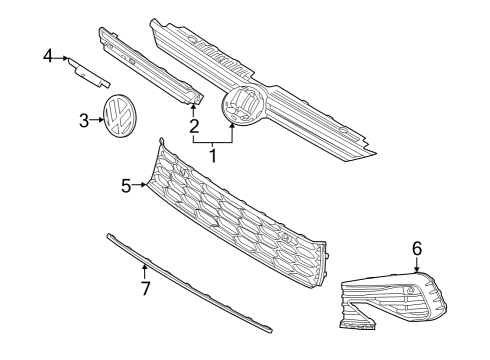 4
3
2
1
5
6
7