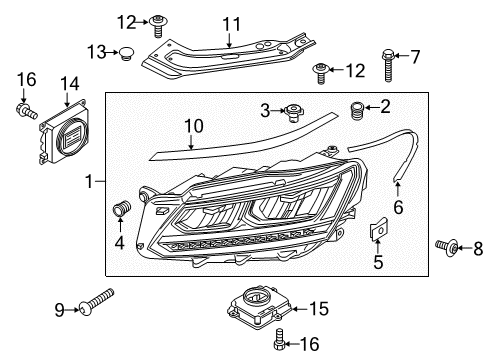 12
11
13
7
12
16
14
3
2
10
1
6
4
5
8
9
15
16