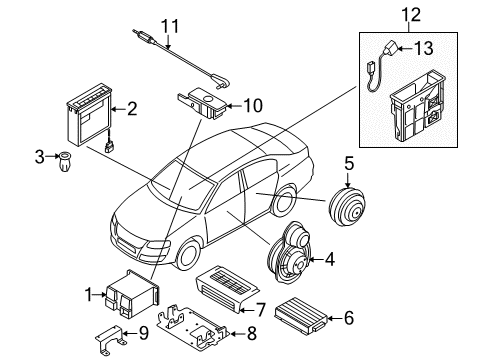 11
12
13
2
10
3
5
4
1
7
6
9
8