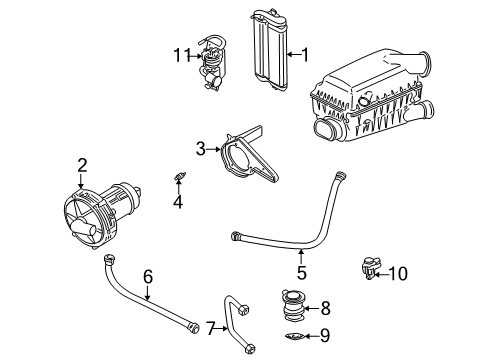 11
1
3
2
4
5
10
6
8
7
9