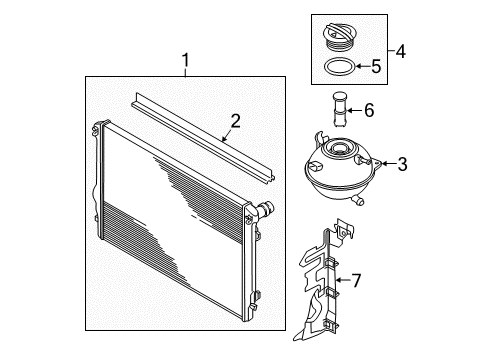 1
2
4
5
6
3
7