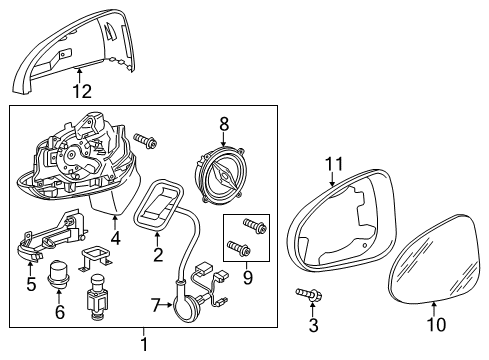 12
8
11
4
2
9
5
6
7
3
10
1