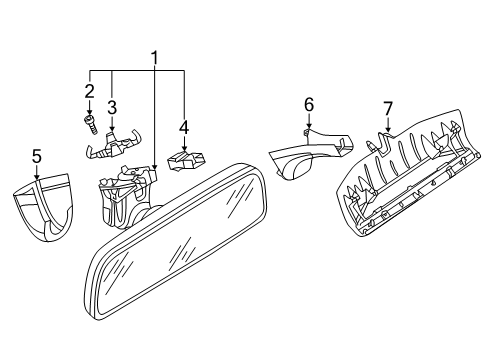 1
2
3
4
5
6
7