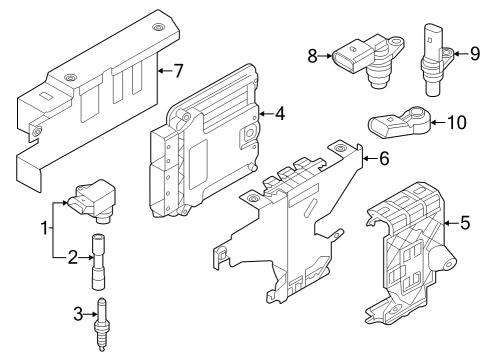 7
8
9
4
10
6
1
2
5
3