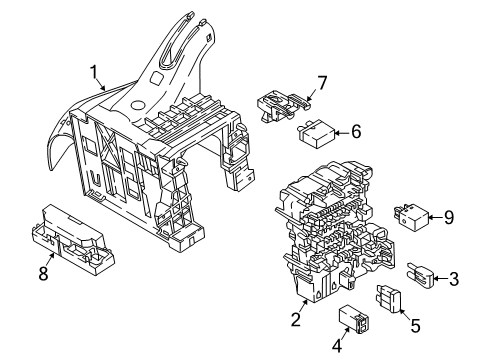 1
7
6
9
8
3
2
5
4