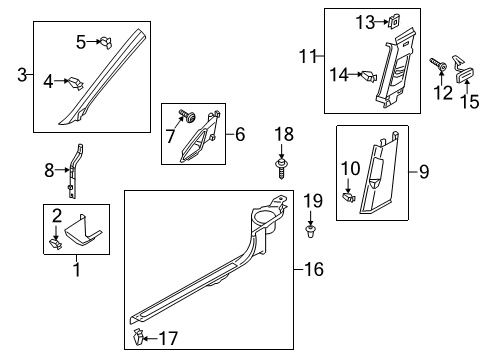 3
5
4
13
11
14
12
15
7
6
18
8
10
9
2
1
19
16
17