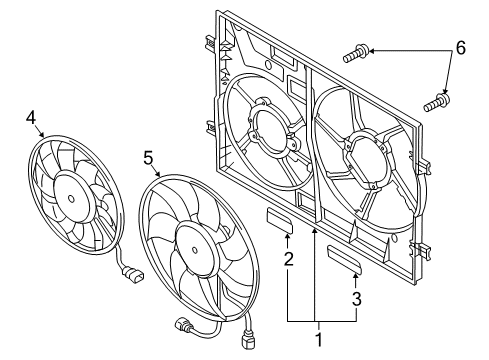 6
4
5
2
3
1