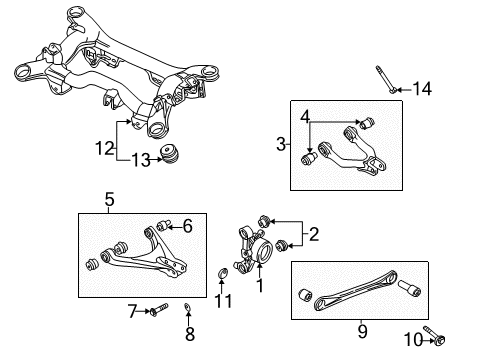 14
4
3
12
13
5
6
2
1
11
7
8
9
10