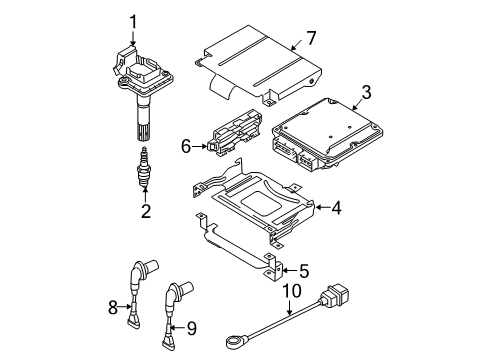 1
7
3
6
2
4
5
10
8
9