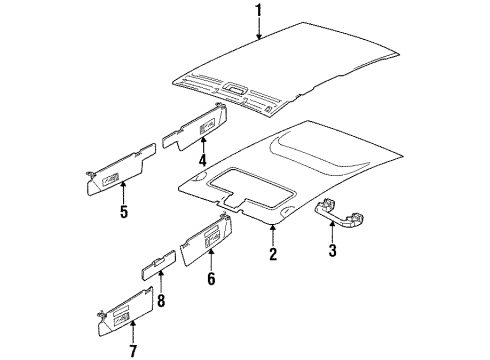 1
4
5
2
3
6
8
7